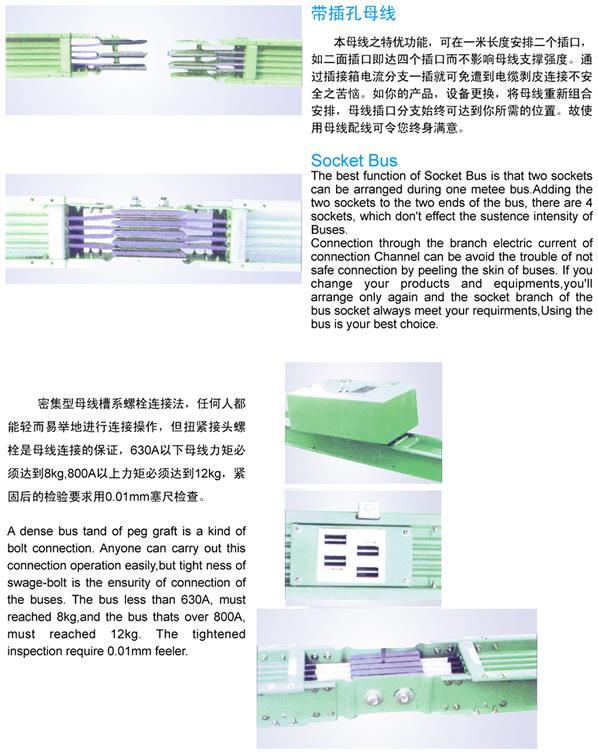 带插孔母线

本母线之特优功能，可在一米长度安排二个插口，如二面插口即达四个插口而不影响母线支撑强度。通过插接箱电流分支一插就可免遭到电缆剥皮连接不安全之苦恼。如你的产品，设备更换，将母线重新组合安排，母线插口分支始终可达到你所需的位置。故使用母线配线可令您终身满意。

Socket Bus

The best function of Socket Bus is that two sockets can be arranged during one metee bus.Adding the two sockets to the two ends of the bus, there are 4 sockets, which don't effect the sustence intensity of Buses.
Connection through the branch electric current of connection Channel can be avoid the trouble of not safe connection by peeling the skin of buses. If you change your products and equipments,you'll arrange only again and the socket branch of the bus socket always meet your requirments,Using the bus is your best choice.

密集型母线槽系螺栓连接法，任何人都能轻而易举地进行连接操作，但扭紧接头螺栓是母线连接的保证，630A以下母线力矩必须达到8kg,800A以上力矩必须达到12kg，紧固后的检验要求用0.01mm塞尺检查。

A dense bus tand of peg graft is a kind of bolt connection. Anyone can carry out this connection operation easily,but tight ness of swage-bolt is the ensurity of connection of the buses. The bus less than 630A, must reached 8kg,and the bus thats over 800A, must reached 12kg. The tightened inspection require 0.01mm feeler.